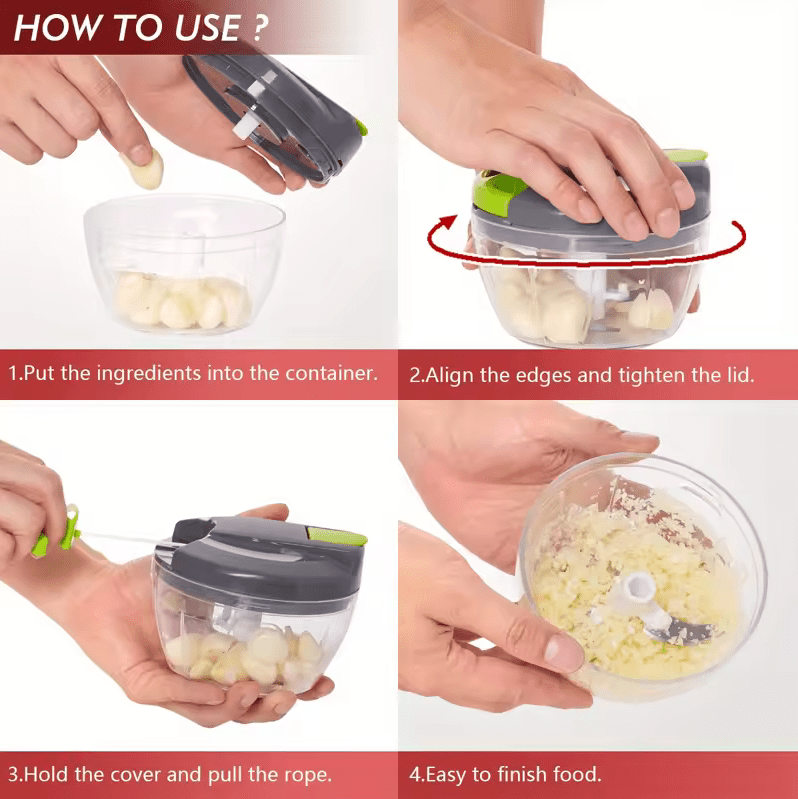 HOW TO USE ?

1.Put the ingredients into the container.

2.Align the edges and tighten the lid.

3.Hold the cover and pull the rope.

4.Easy to finish food.